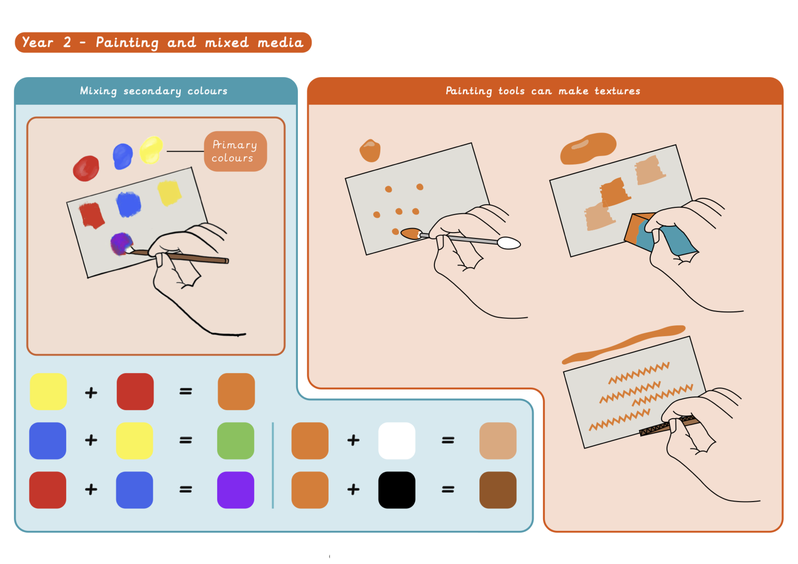 Year 2 - Painting and mixed media

Mixing secondary colours

Primary colours

+ =

+ =

+ =

+ =

+ =

Painting tools can make textures