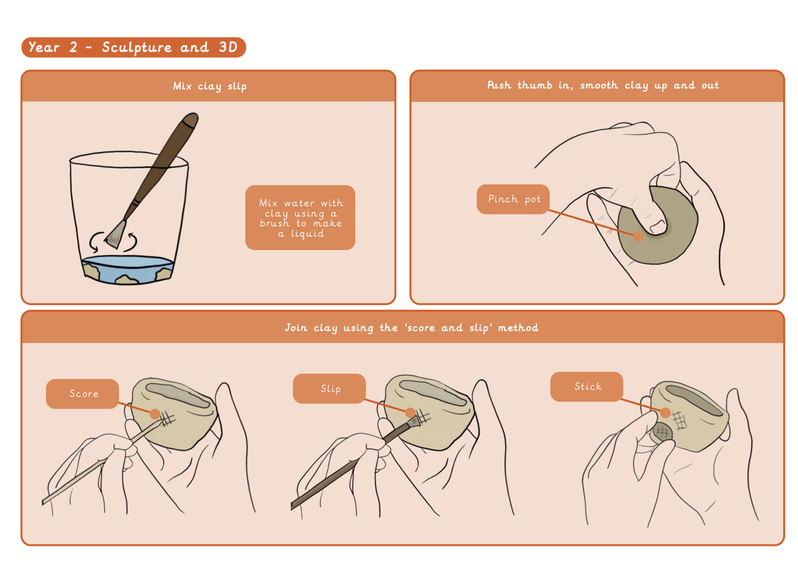 Year 2 - Sculpture and 3D

Mix clay slip

Mix water with clay using a brush to make a liquid

Push thumb in, smooth clay up and out

Pinch pot

Join clay using the 'score and slip' method

Score

Slip

Stick