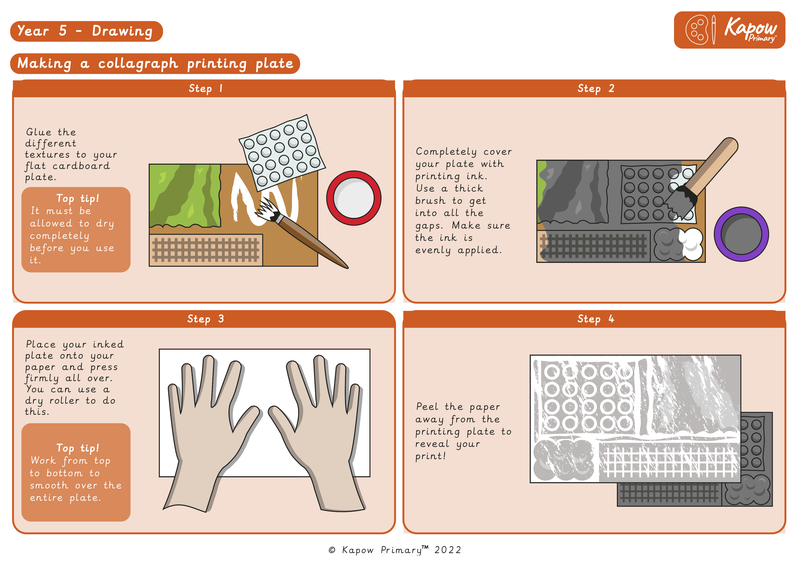 Year 5 - Drawing

Kapow Primary

Making a collagraph printing plate

Step 1

Glue the different textures to your flat cardboard plate.

Top tip!
It must be allowed to dry completely before you use it.

Step 2

Completely cover your plate with printing ink. Use a thick brush to get into all the gaps. Make sure the ink is evenly applied.

Step 3

Place your inked plate onto your paper and press firmly all over. You can use a dry roller to do this.

Top tip!
Work from top to bottom to smooth over the entire plate.

Step 4

Peel the paper away from the printing plate to reveal your print!

© Kapow Primary™ 2022